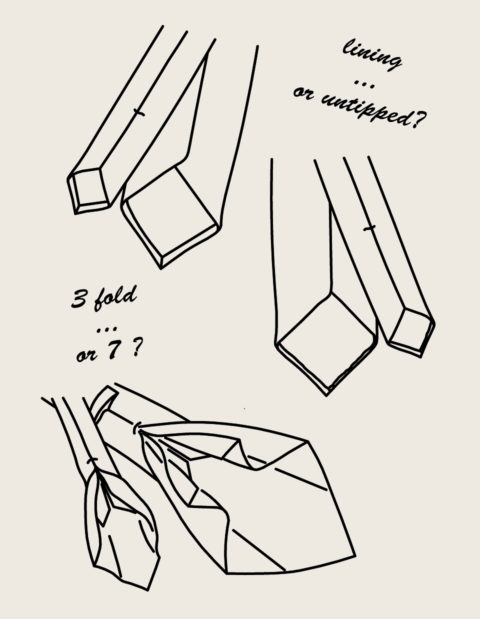 lining
...
or untipped?

3 fold
...
or 7 ?